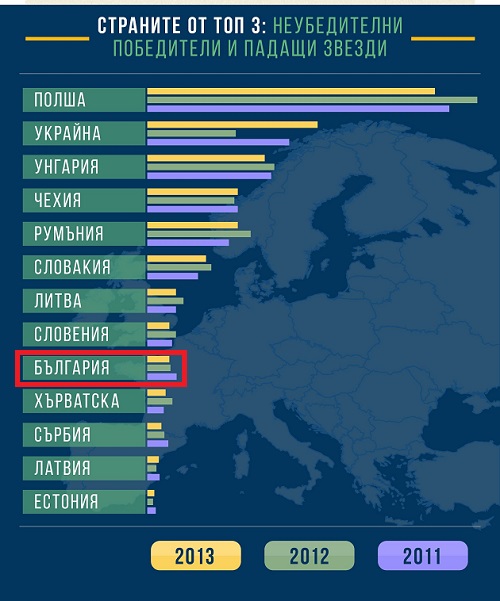 СТРАНИТЕ ОТ ТОП 3: НЕУБЕДИТЕЛНИ ПОБЕДИТЕЛИ И ПАДАЩИ ЗВЕЗДИ

ПОЛША
УКРАЙНА
УНГАРИЯ
ЧЕХИЯ
РУМЪНИЯ
СЛОВАКИЯ
ЛИТВА
СЛОВЕНИЯ
БЪЛГАРИЯ
ХЪРВАТСКА
СЪРБИЯ
ЛАТВИЯ
ЕСТОНИЯ

2013
2012
2011